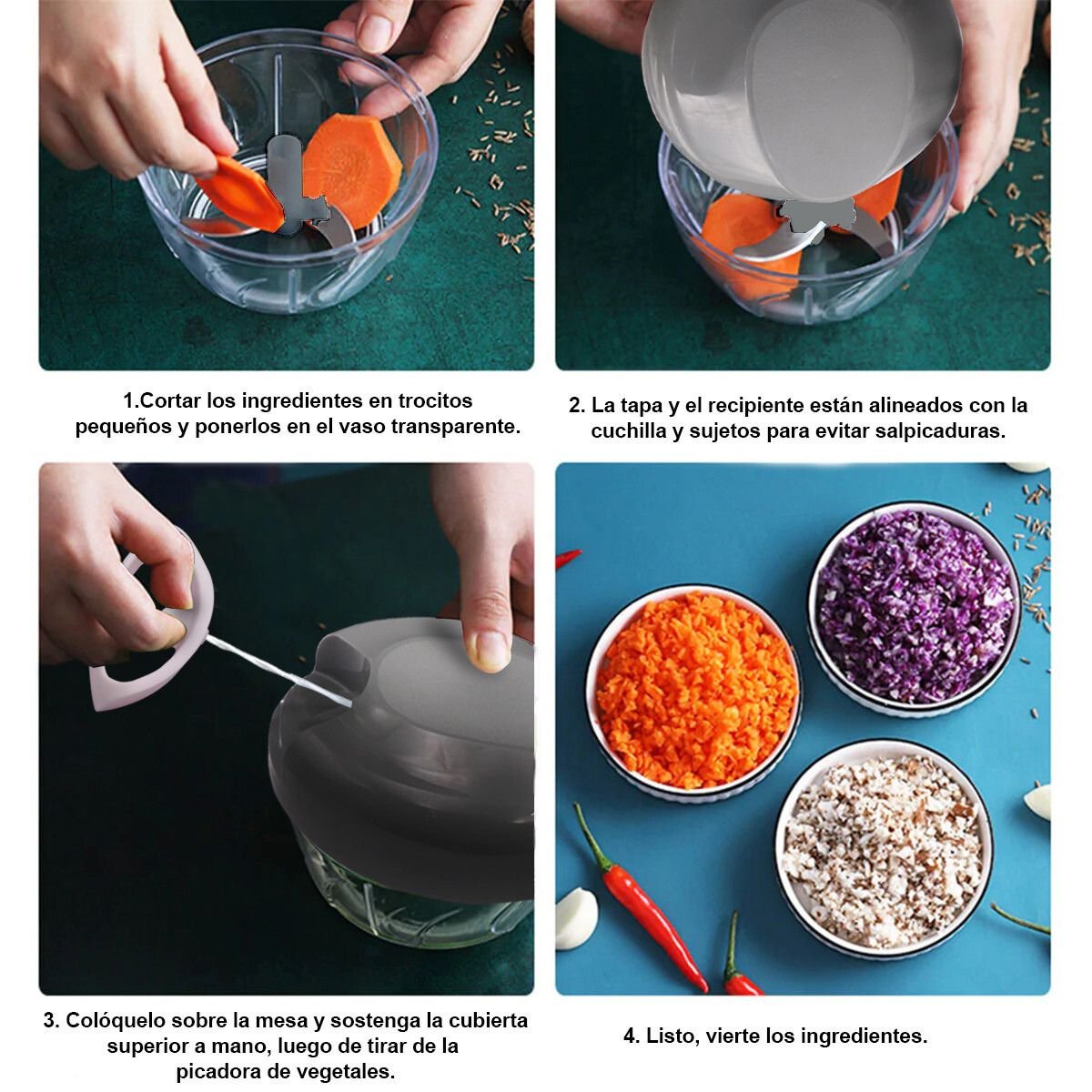 1.Cortar los ingredientes en trocitos pequeños y ponerlos en el vaso transparente.

2. La tapa y el recipiente están alineados con la cuchilla y sujetos para evitar salpicaduras.

3. Colóquelo sobre la mesa y sostenga la cubierta superior a mano, luego de tirar de la picadora de vegetales.

4. Listo, vierte los ingredientes.